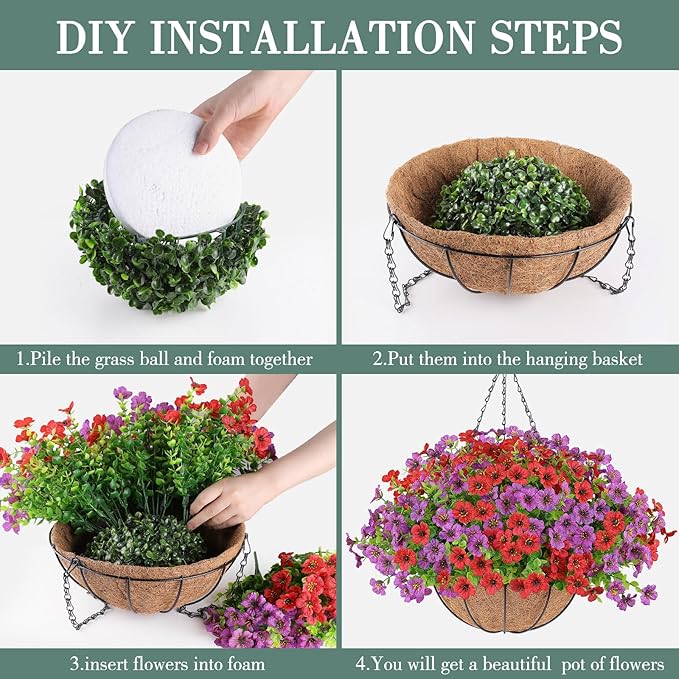 DIY INSTALLATION STEPS

1.Pile the grass ball and foam together

2.Put them into the hanging basket

3.insert flowers into foam

4.You will get a beautiful pot of flowers