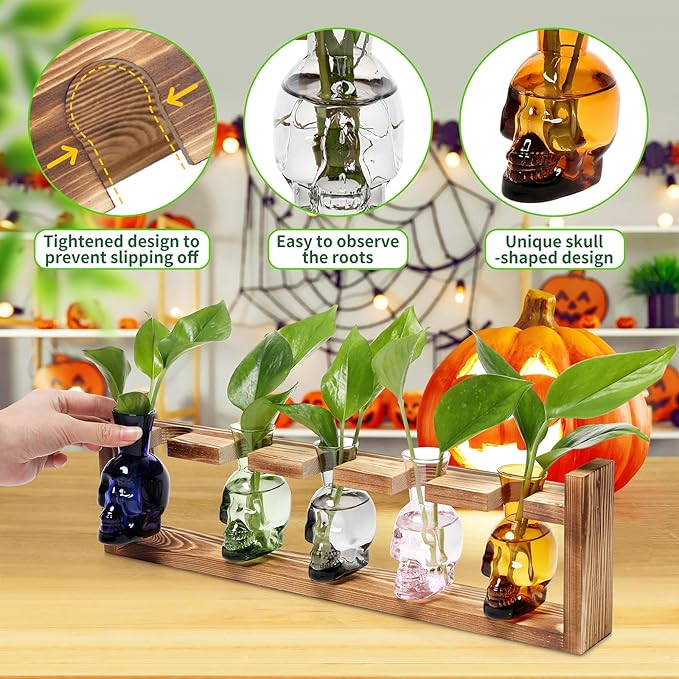 Tightened design to prevent slipping off

Easy to observe the roots

Unique skull -shaped design