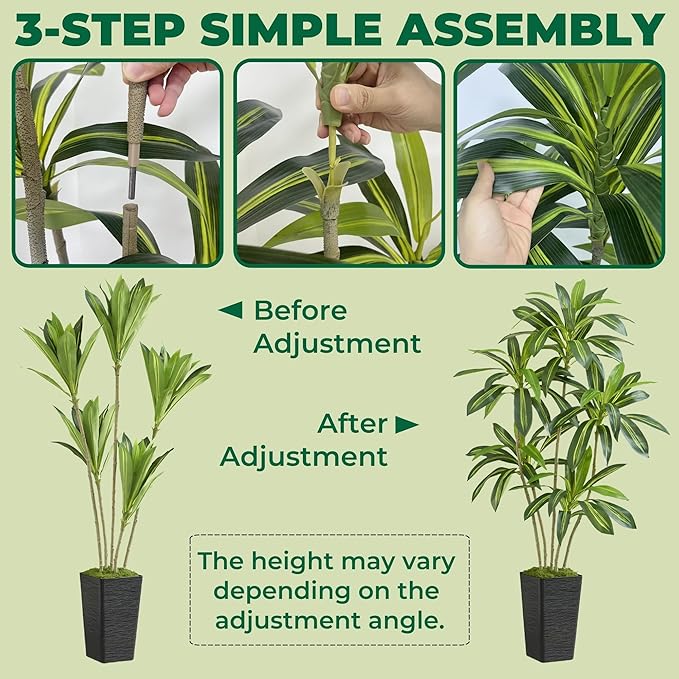 3-STEP SIMPLE ASSEMBLY

◄ Before Adjustment

After ► Adjustment

The height may vary depending on the adjustment angle.