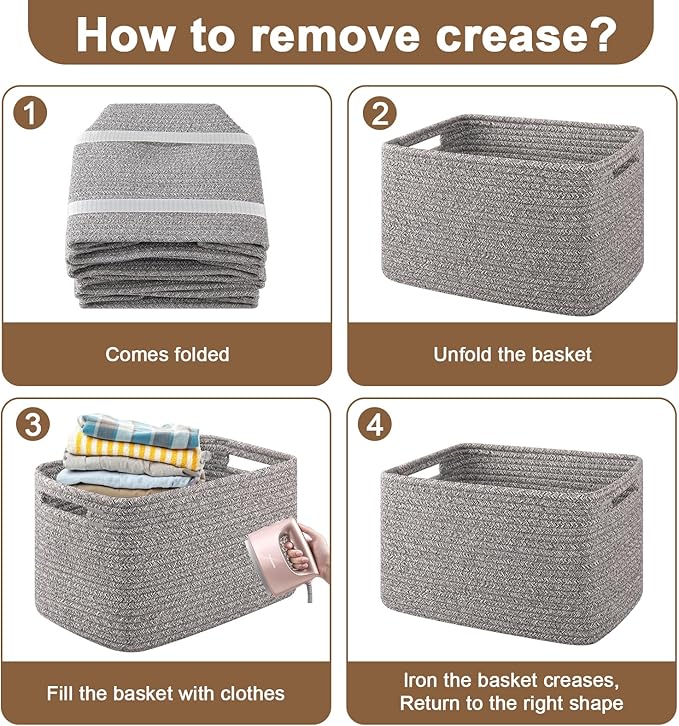 How to remove crease?

1

Comes folded

2

Unfold the basket

3

Fill the basket with clothes

4

Iron the basket creases, Return to the right shape