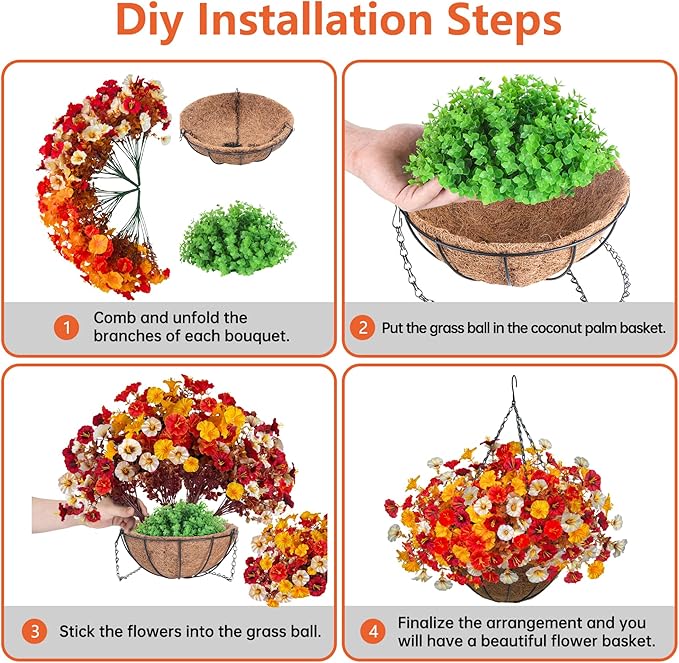 Diy Installation Steps

1 Comb and unfold the branches of each bouquet.

2 Put the grass ball in the coconut palm basket.

3 Stick the flowers into the grass ball.

4 Finalize the arrangement and you will have a beautiful flower basket.