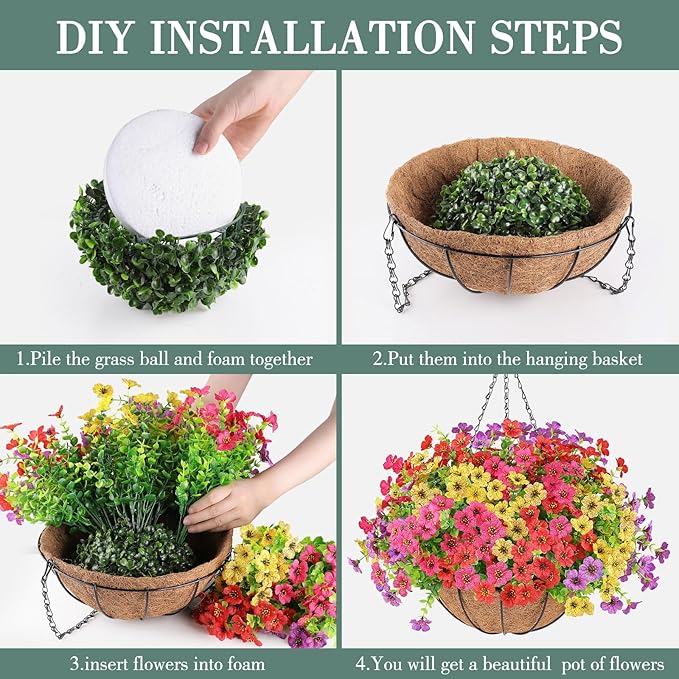 DIY INSTALLATION STEPS

1.Pile the grass ball and foam together

2.Put them into the hanging basket

3.insert flowers into foam

4.You will get a beautiful pot of flowers