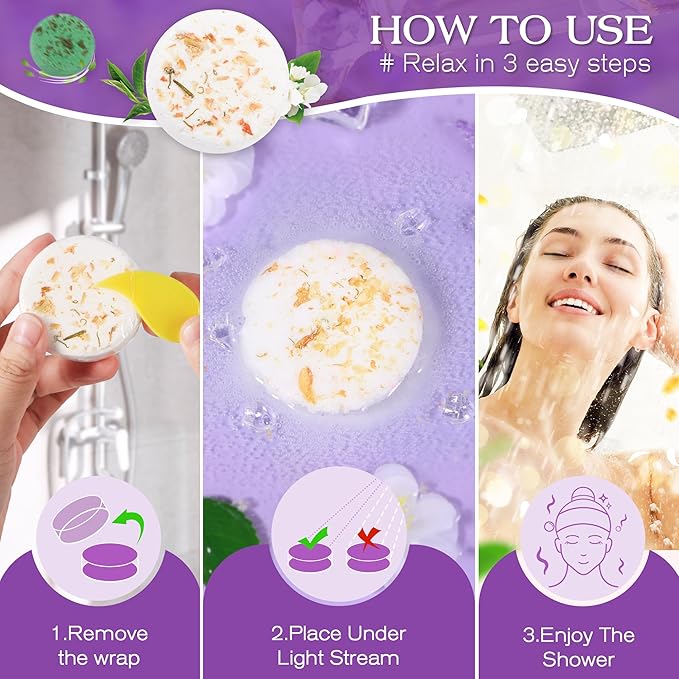 HOW TO USE
# Relax in 3 easy steps

1.Remove the wrap

2.Place Under Light Stream

3.Enjoy The Shower