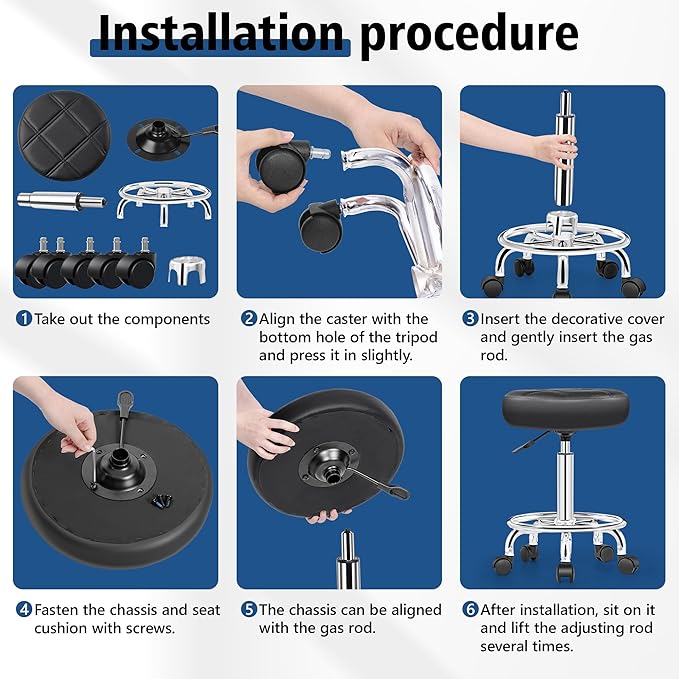 Installation procedure

1 Take out the components

2 Align the caster with the bottom hole of the tripod and press it in slightly.

3 Insert the decorative cover and gently insert the gas rod.

4 Fasten the chassis and seat cushion with screws.

5 The chassis can be aligned with the gas rod.

6 After installation, sit on it and lift the adjusting rod several times.