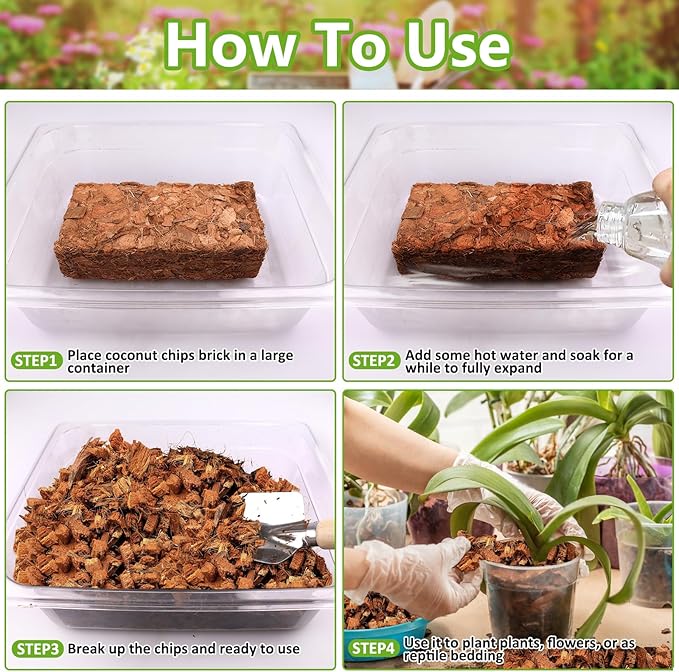 How To Use

STEP1 Place coconut chips brick in a large container

STEP2 Add some hot water and soak for a while to fully expand

STEP3 Break up the chips and ready to use

STEP4 Use it to plant plants, flowers, or as reptile bedding