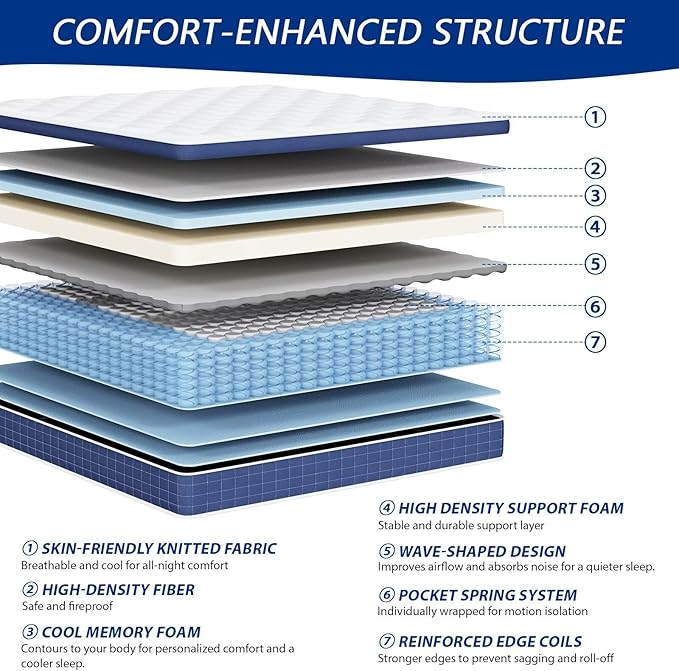 COMFORT-ENHANCED STRUCTURE

①
②
③
④
⑤
⑥
⑦

① SKIN-FRIENDLY KNITTED FABRIC
Breathable and cool for all-night comfort

② HIGH-DENSITY FIBER
Safe and fireproof

③ COOL MEMORY FOAM
Contours to your body for personalized comfort and a cooler sleep.

④ HIGH DENSITY SUPPORT FOAM
Stable and durable support layer

⑤ WAVE-SHAPED DESIGN
Improves airflow and absorbs noise for a quieter sleep.

⑥ POCKET SPRING SYSTEM
Individually wrapped for motion isolation

⑦ REINFORCED EDGE COILS
Stronger edges to prevent sagging and roll-off