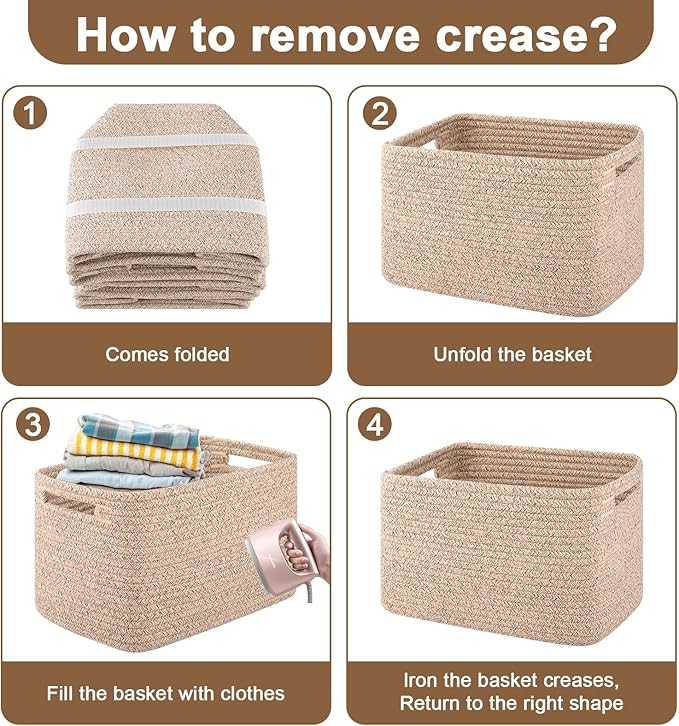 How to remove crease?

1

Comes folded

2

Unfold the basket

3

Fill the basket with clothes

4

Iron the basket creases, Return to the right shape