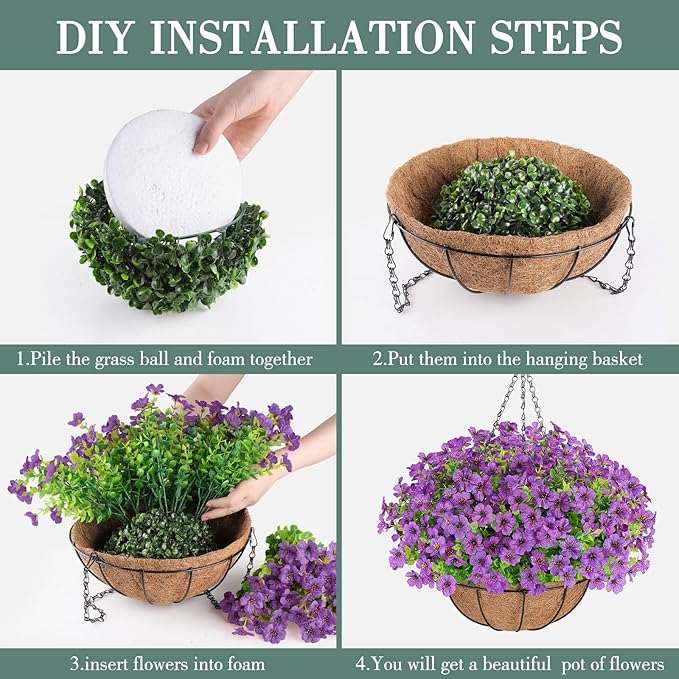 DIY INSTALLATION STEPS

1.Pile the grass ball and foam together

2.Put them into the hanging basket

3.insert flowers into foam

4.You will get a beautiful pot of flowers