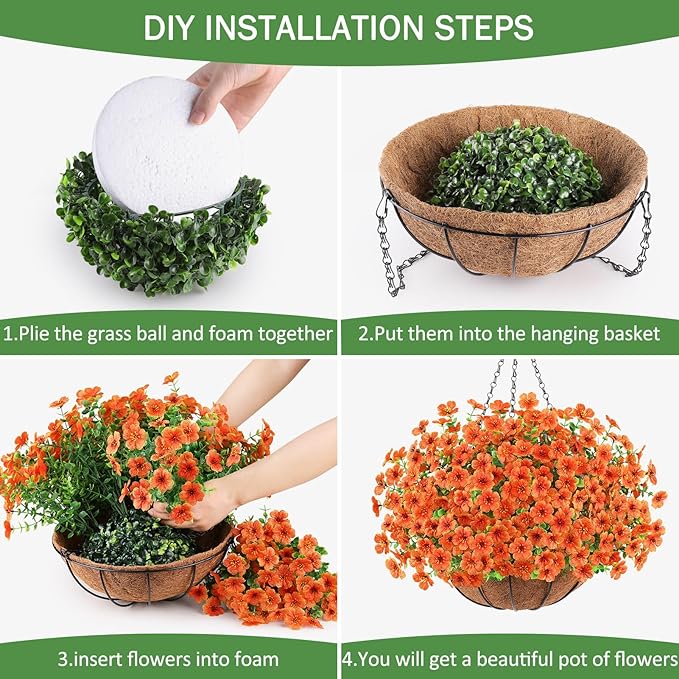 DIY INSTALLATION STEPS

1.Plie the grass ball and foam together

2.Put them into the hanging basket

3.insert flowers into foam

4.You will get a beautiful pot of flowers