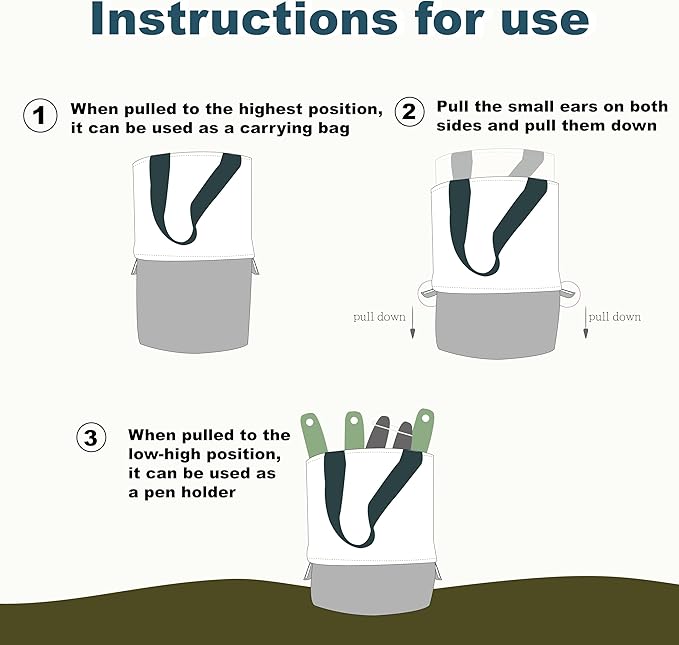 Instructions for use

1 When pulled to the highest position, it can be used as a carrying bag

2 Pull the small ears on both sides and pull them down

pull down

pull down

3 When pulled to the low-high position, it can be used as a pen holder