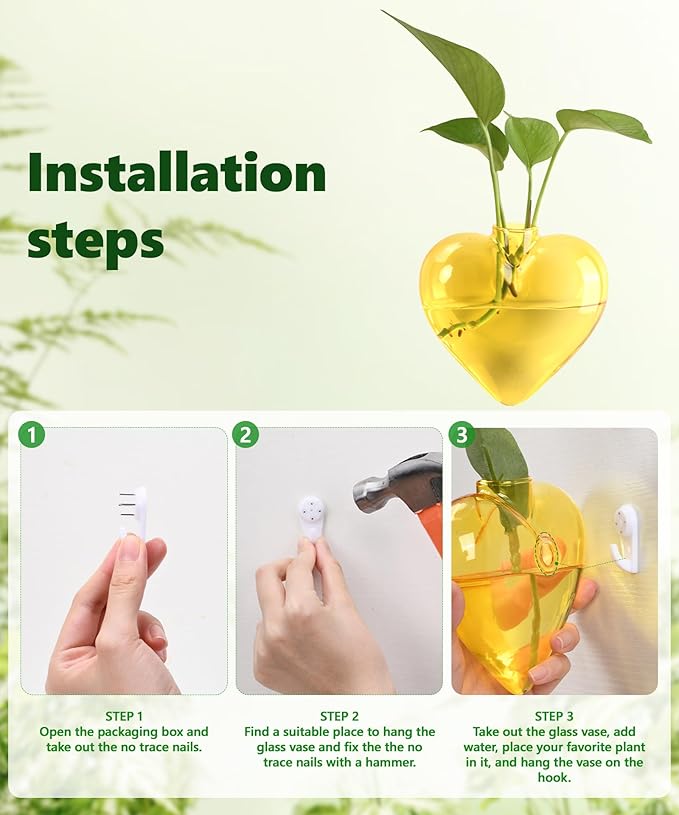 Installation steps

1

2

3

STEP 1
Open the packaging box and take out the no trace nails.

STEP 2
Find a suitable place to hang the glass vase and fix the the no trace nails with a hammer.

STEP 3
Take out the glass vase, add water, place your favorite plant in it, and hang the vase on the hook.