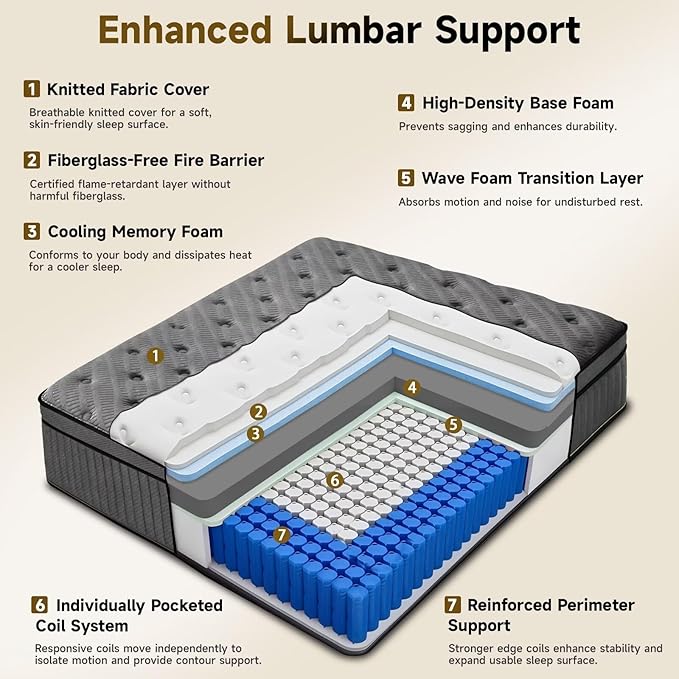 Enhanced Lumbar Support

1 Knitted Fabric Cover
Breathable knitted cover for a soft, skin-friendly sleep surface.

2 Fiberglass-Free Fire Barrier
Certified flame-retardant layer without harmful fiberglass.

3 Cooling Memory Foam
Conforms to your body and dissipates heat for a cooler sleep.

4 High-Density Base Foam
Prevents sagging and enhances durability.

5 Wave Foam Transition Layer
Absorbs motion and noise for undisturbed rest.

1
2
3
4
5
6
7

6 Individually Pocketed Coil System
Responsive coils move independently to isolate motion and provide contour support.

7 Reinforced Perimeter Support
Stronger edge coils enhance stability and expand usable sleep surface.