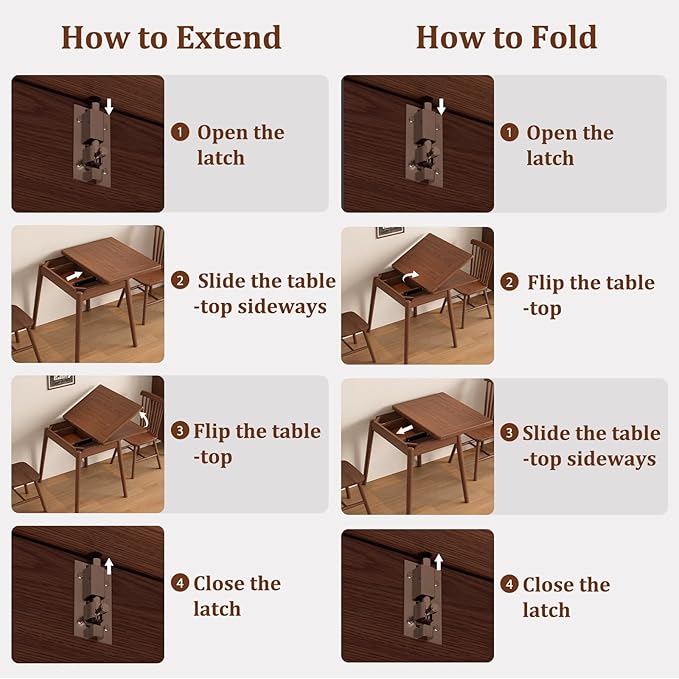 How to Extend

1 Open the latch

2 Slide the table -top sideways

3 Flip the table -top

4 Close the latch

How to Fold

1 Open the latch

2 Flip the table -top

3 Slide the table -top sideways

4 Close the latch