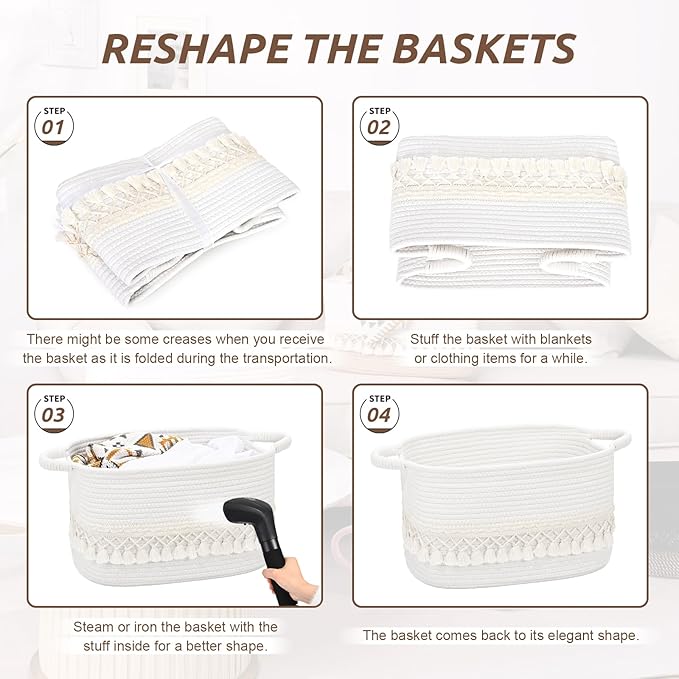 RESHAPE THE BASKETS

STEP 01

There might be some creases when you receive the basket as it is folded during the transportation.

STEP 02

Stuff the basket with blankets or clothing items for a while.

STEP 03

Steam or iron the basket with the stuff inside for a better shape.

STEP 04

The basket comes back to its elegant shape.