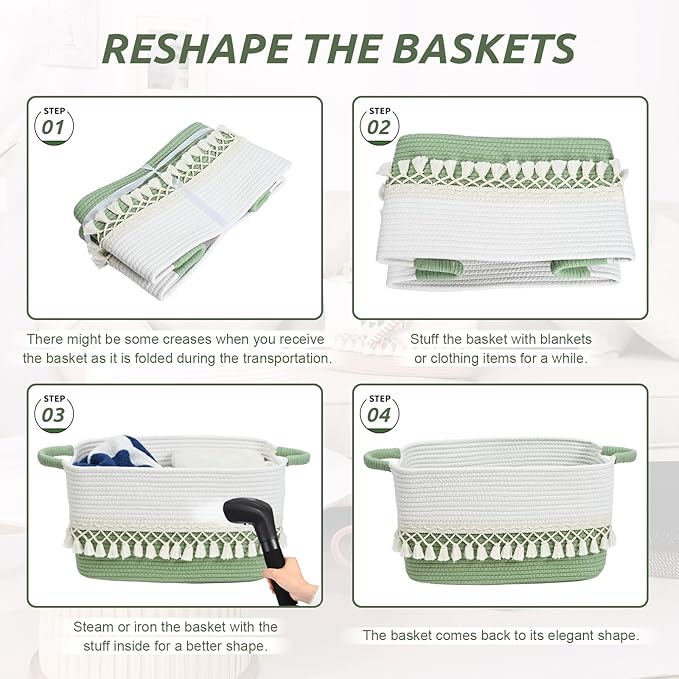 RESHAPE THE BASKETS

STEP 01

There might be some creases when you receive the basket as it is folded during the transportation.

STEP 02

Stuff the basket with blankets or clothing items for a while.

STEP 03

Steam or iron the basket with the stuff inside for a better shape.

STEP 04

The basket comes back to its elegant shape.