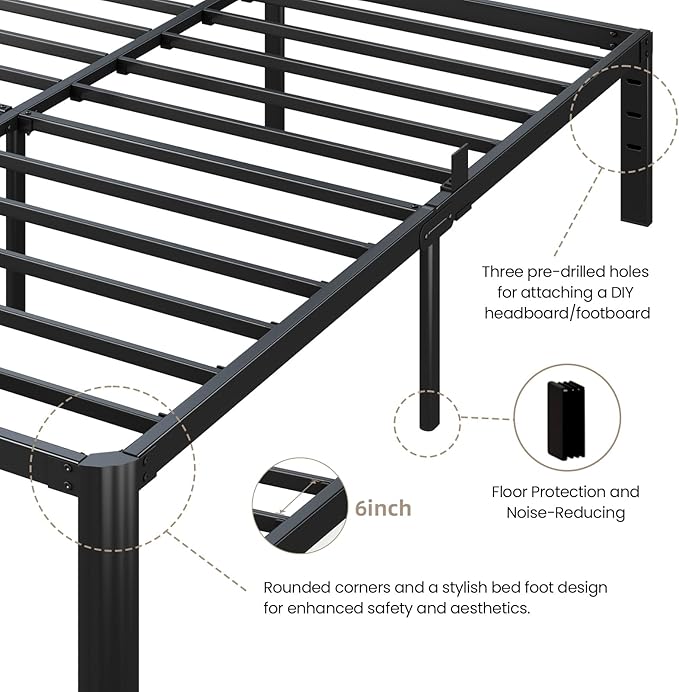 Three pre-drilled holes for attaching a DIY headboard/footboard

Floor Protection and Noise-Reducing

6inch

Rounded corners and a stylish bed foot design for enhanced safety and aesthetics.