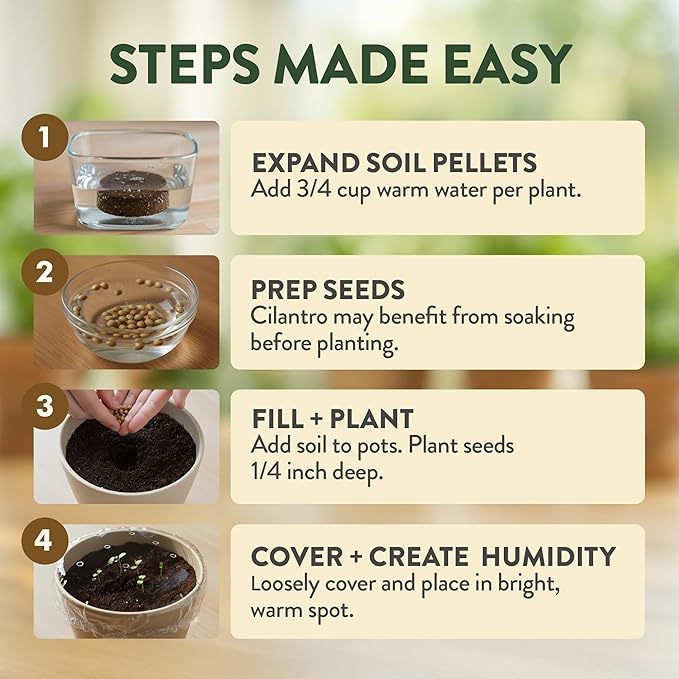 STEPS MADE EASY

1

EXPAND SOIL PELLETS
Add 3/4 cup warm water per plant.

2

PREP SEEDS
Cilantro may benefit from soaking before planting.

3

FILL + PLANT
Add soil to pots. Plant seeds 1/4 inch deep.

4

COVER + CREATE HUMIDITY
Loosely cover and place in bright, warm spot.