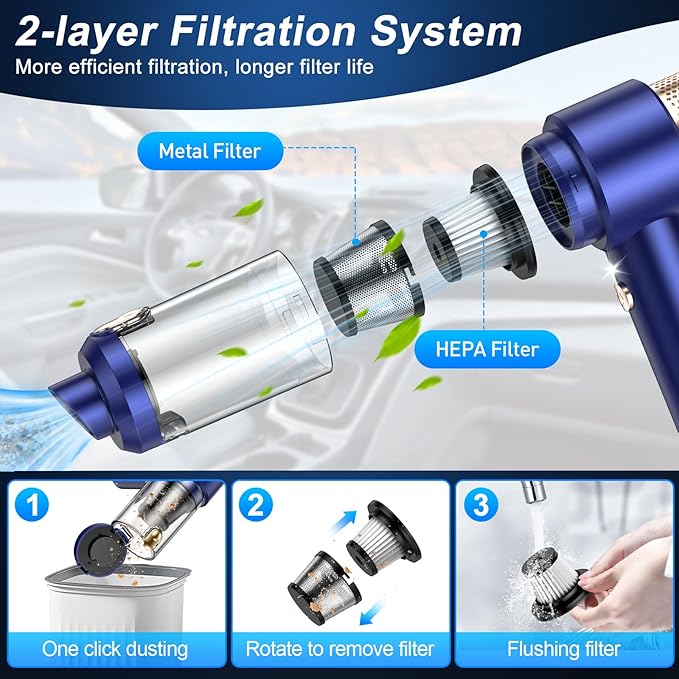 2-layer Filtration System
More efficient filtration, longer filter life

Metal Filter

HEPA Filter

1
One click dusting

2
Rotate to remove filter

3
Flushing filter