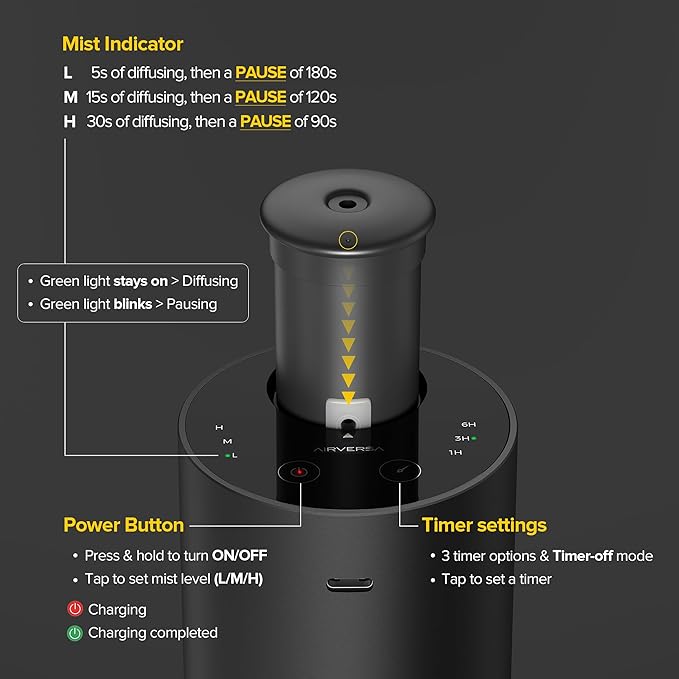 Mist Indicator

L 5s of diffusing, then a PAUSE of 180s
M 15s of diffusing, then a PAUSE of 120s
H 30s of diffusing, then a PAUSE of 90s

• Green light stays on > Diffusing
• Green light blinks > Pausing

H
M
L

AIRVERSA

6H
3H
1H

Power Button
• Press & hold to turn ON/OFF
• Tap to set mist level (L/M/H)

Charging
Charging completed

Timer settings
• 3 timer options & Timer-off mode
• Tap to set a timer