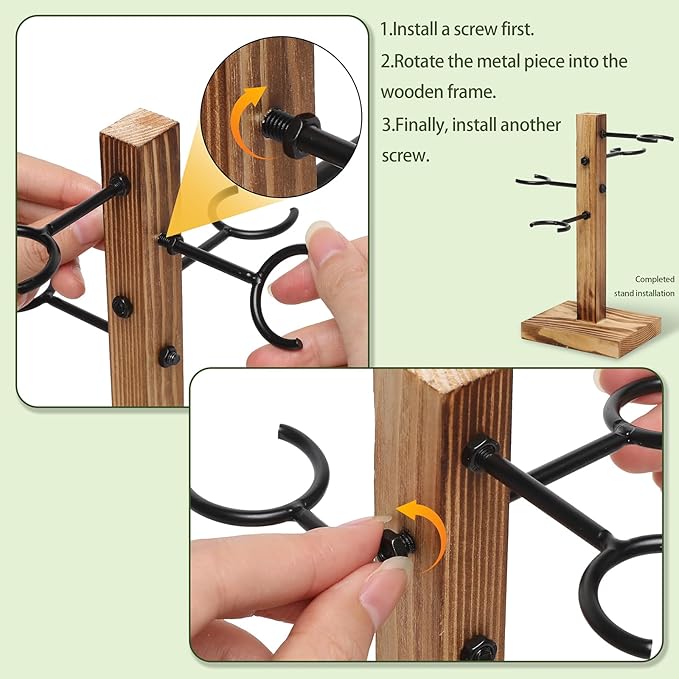 1.Install a screw first.

2.Rotate the metal piece into the wooden frame.

3.Finally, install another screw.

Completed stand installation