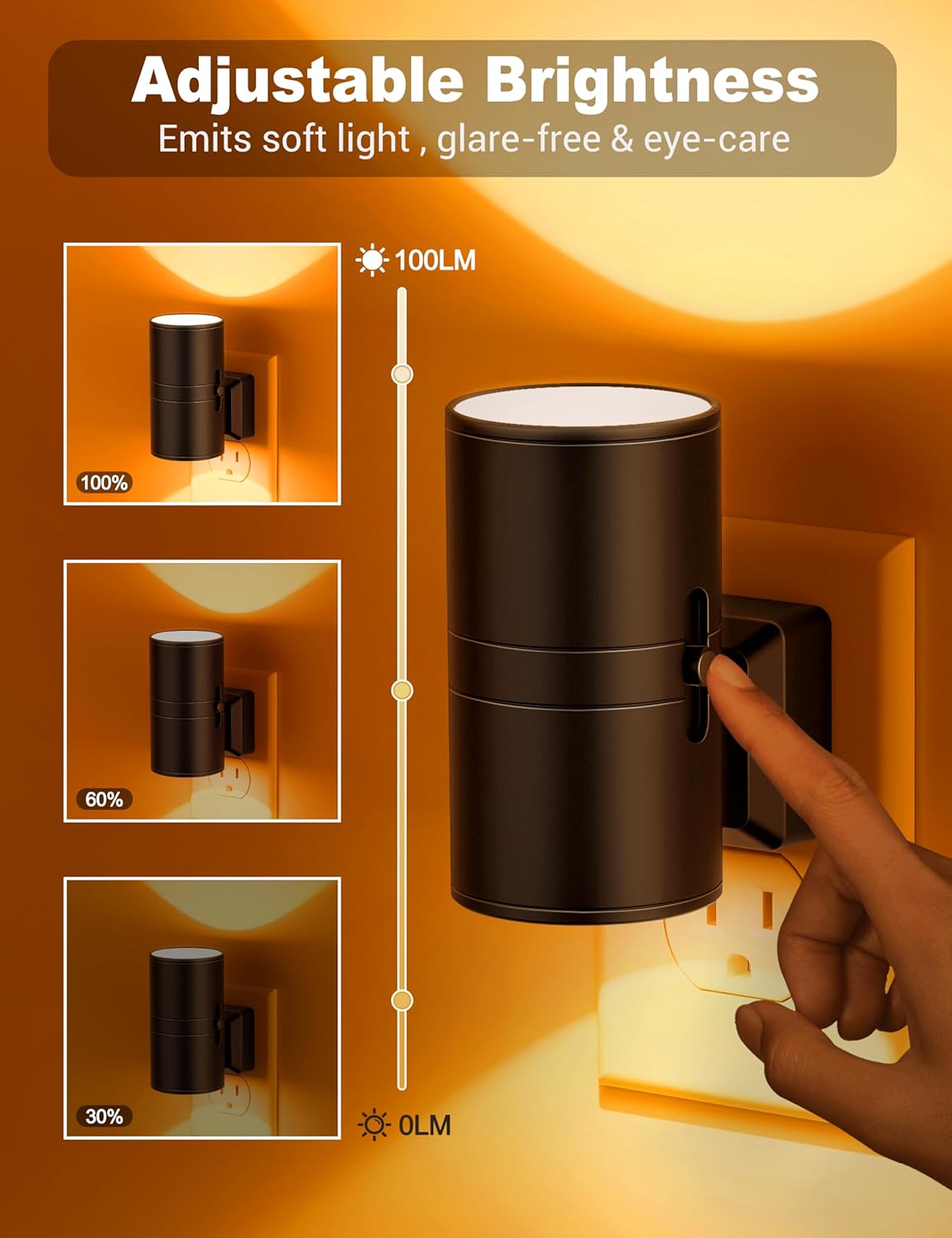 Adjustable Brightness
Emits soft light , glare-free & eye-care

100LM

100%

60%

30%

0LM