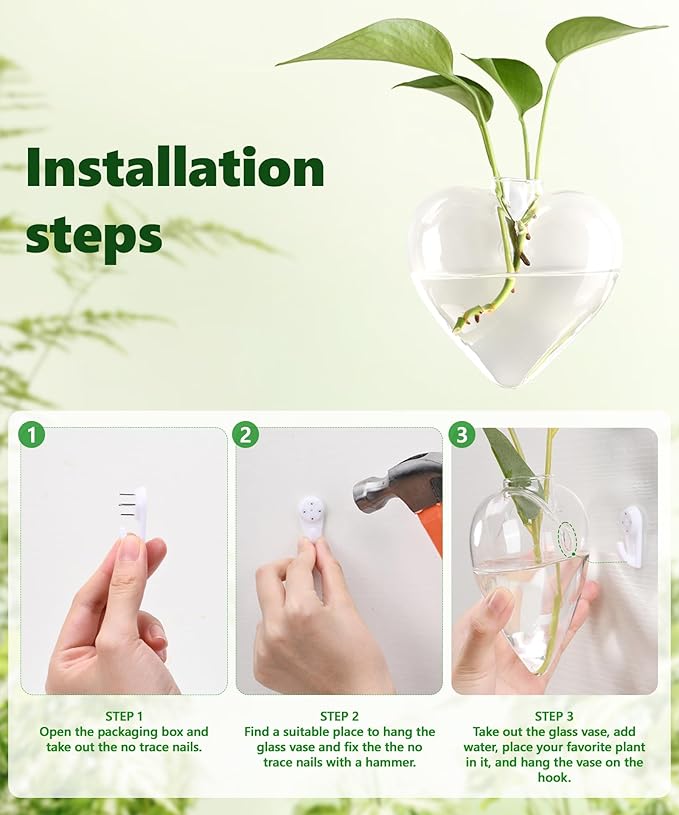 Installation steps

1

2

3

STEP 1
Open the packaging box and take out the no trace nails.

STEP 2
Find a suitable place to hang the glass vase and fix the the no trace nails with a hammer.

STEP 3
Take out the glass vase, add water, place your favorite plant in it, and hang the vase on the hook.