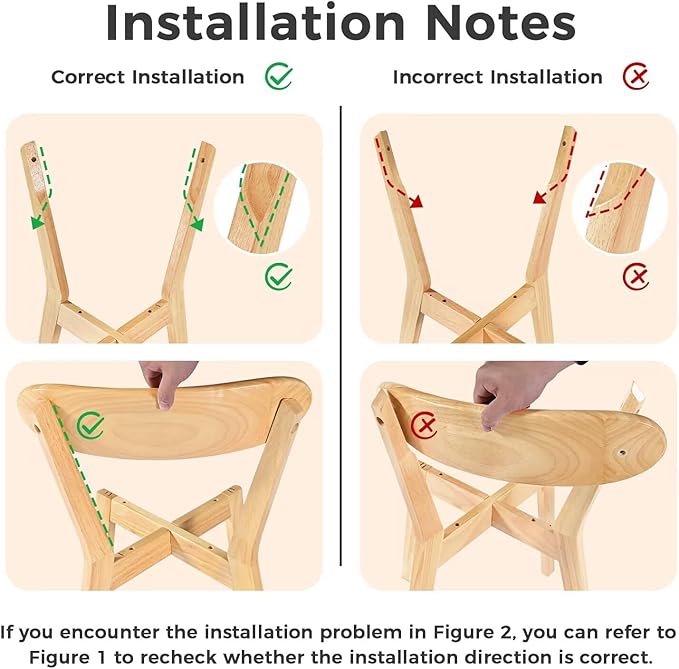 Installation Notes

Correct Installation

Incorrect Installation

If you encounter the installation problem in Figure 2, you can refer to Figure 1 to recheck whether the installation direction is correct.