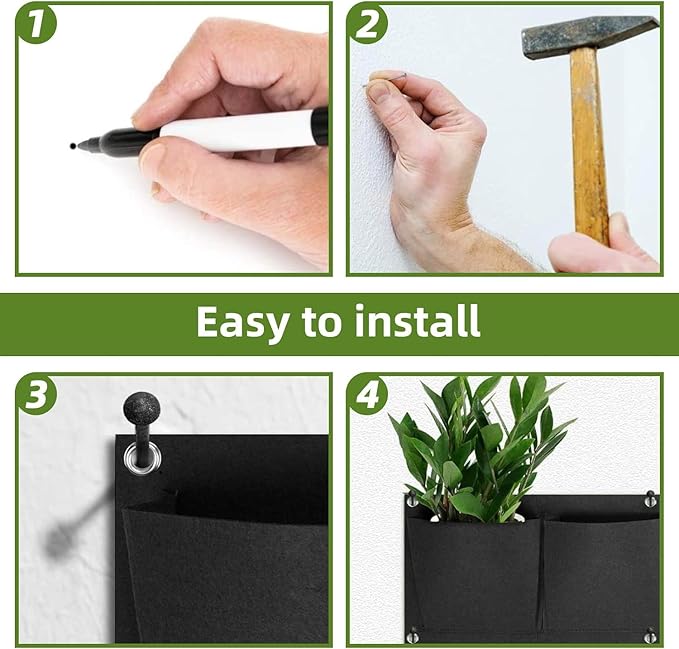 1

2

Easy to install

3

4