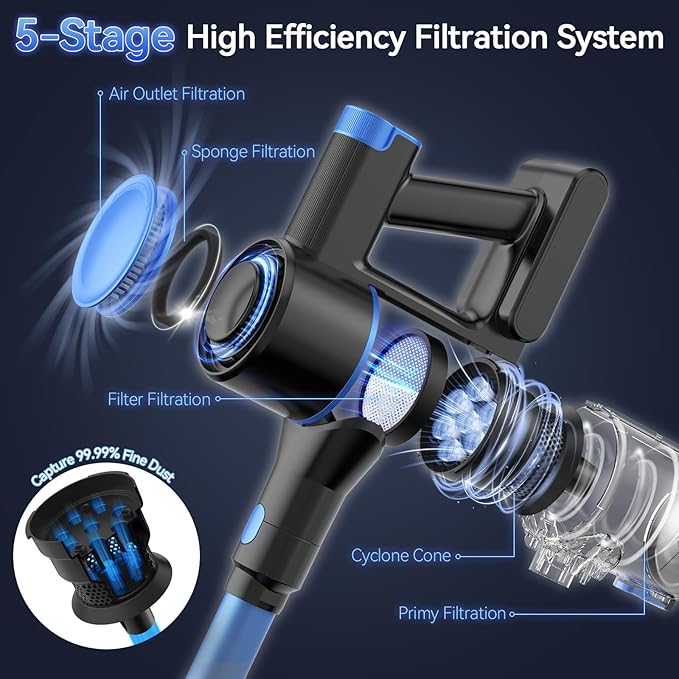 5-Stage High Efficiency Filtration System

Air Outlet Filtration

Sponge Filtration

Filter Filtration

Capture 99.99% Fine Dust

Cyclone Cone

Primy Filtration