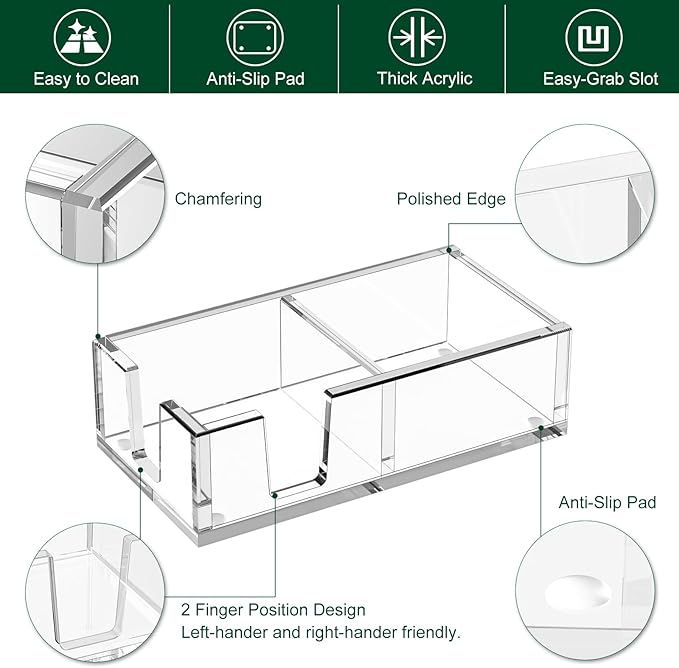 Easy to Clean
Anti-Slip Pad
Thick Acrylic
Easy-Grab Slot

Chamfering

Polished Edge

Anti-Slip Pad

2 Finger Position Design
Left-hander and right-hander friendly.