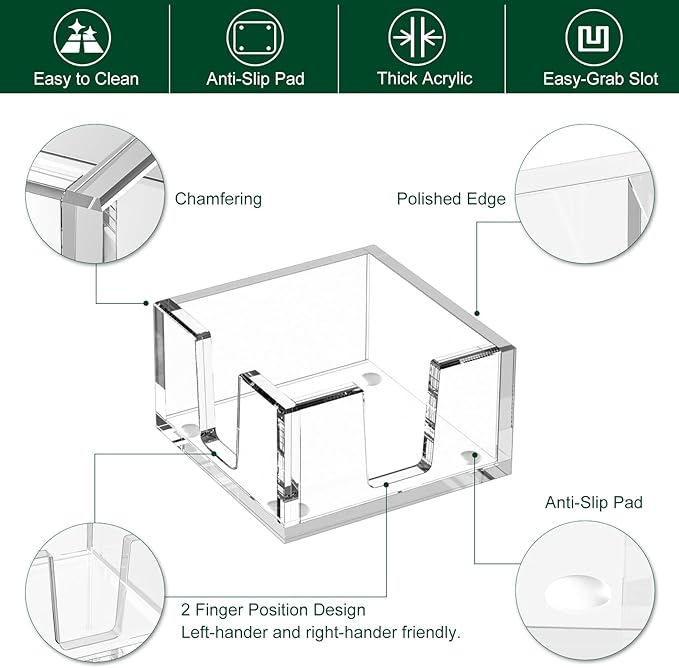 Easy to Clean

Anti-Slip Pad

Thick Acrylic

Easy-Grab Slot

Chamfering

Polished Edge

Anti-Slip Pad

2 Finger Position Design
Left-hander and right-hander friendly.