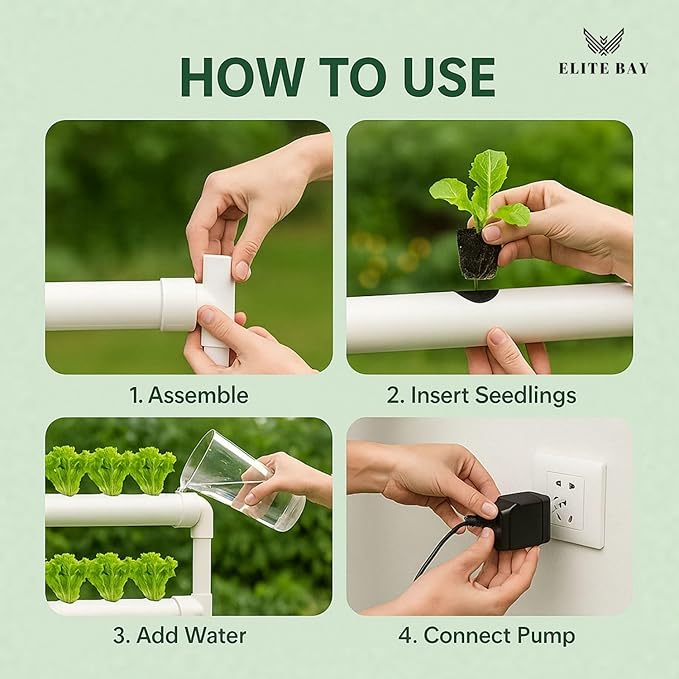 HOW TO USE

ELITE BAY

1. Assemble

2. Insert Seedlings

3. Add Water

4. Connect Pump