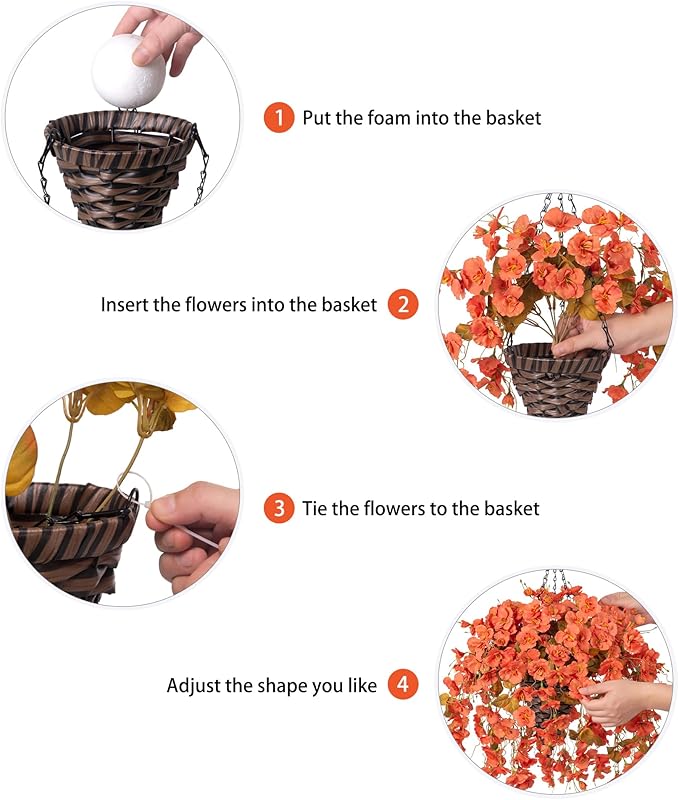 1 Put the foam into the basket

Insert the flowers into the basket 2

3 Tie the flowers to the basket

Adjust the shape you like 4