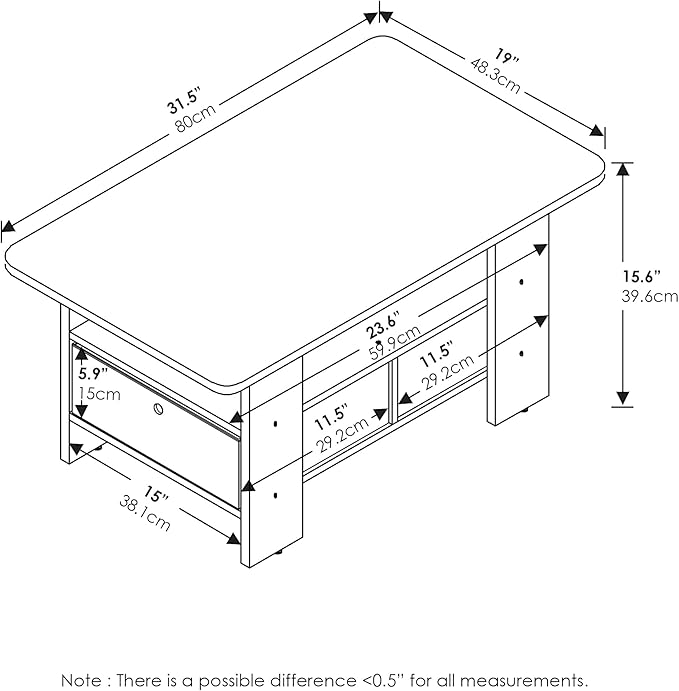 31.5"
80cm

19"
48.3cm

15.6"
39.6cm

23.6"
59.9cm

11.5"
29.2cm

5.9"
15cm

11.5"
29.2cm

15"
38.1cm

Note : There is a possible difference <0.5" for all measurements.