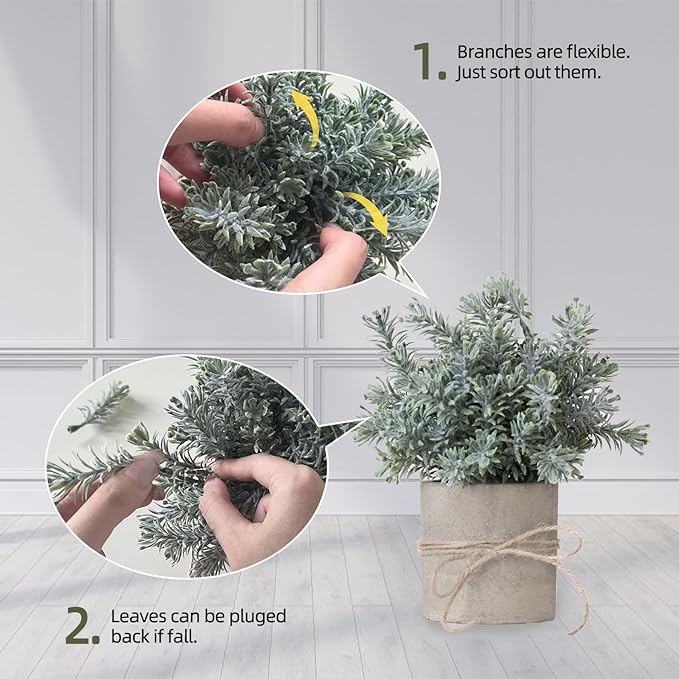 1. Branches are flexible. Just sort out them.

2. Leaves can be pluged back if fall.