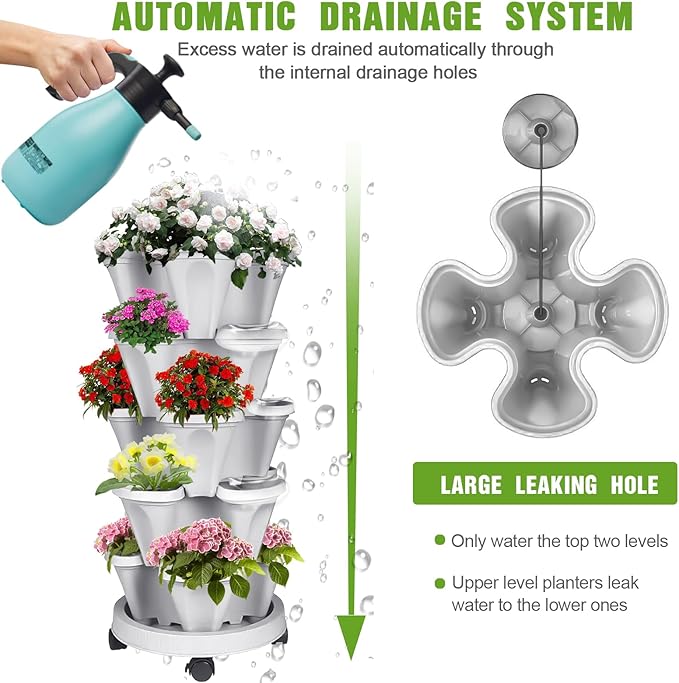 AUTOMATIC DRAINAGE SYSTEM

Excess water is drained automatically through the internal drainage holes

LARGE LEAKING HOLE

Only water the top two levels

Upper level planters leak water to the lower ones