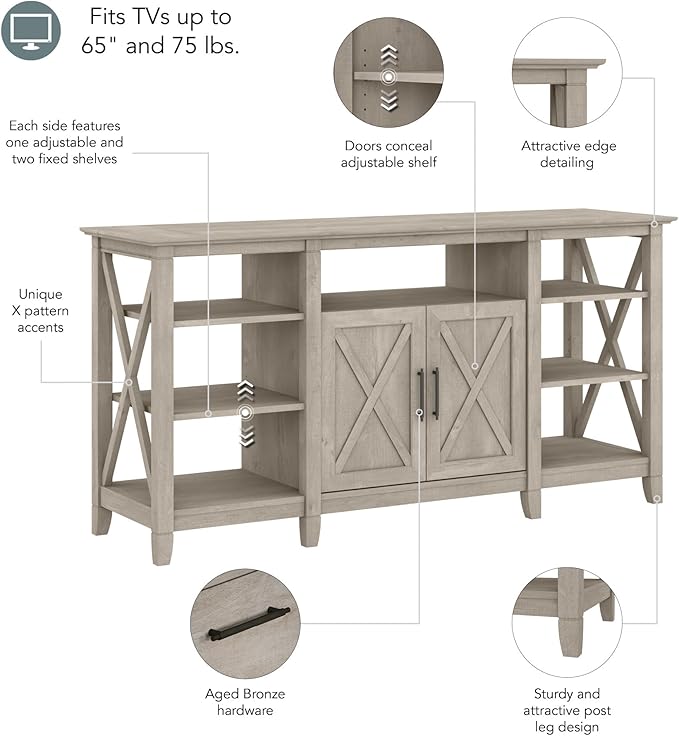 Fits TVs up to 65" and 75 lbs.

Each side features one adjustable and two fixed shelves

Doors conceal adjustable shelf

Attractive edge detailing

Unique X pattern accents

Aged Bronze hardware

Sturdy and attractive post leg design