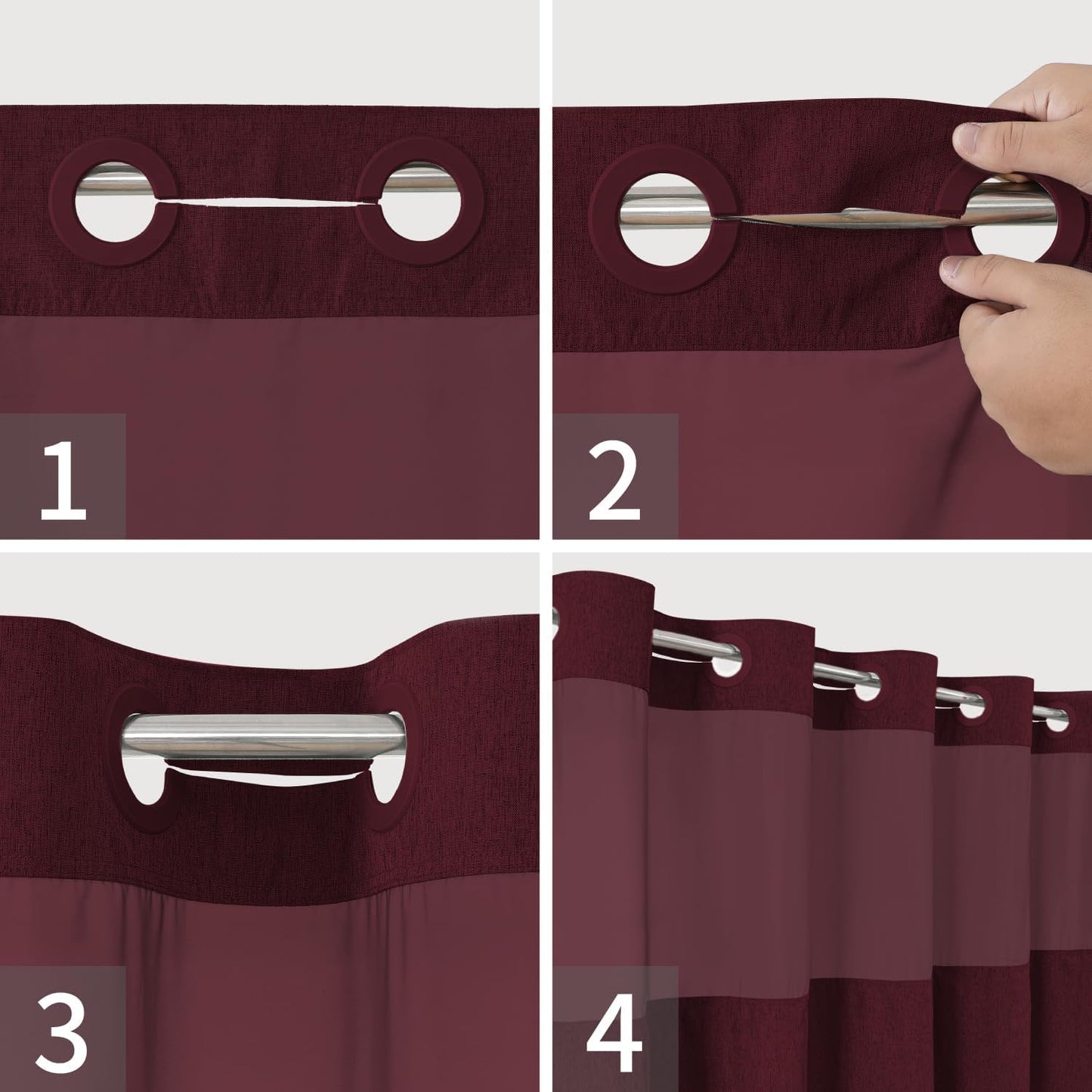 1

2

3

4