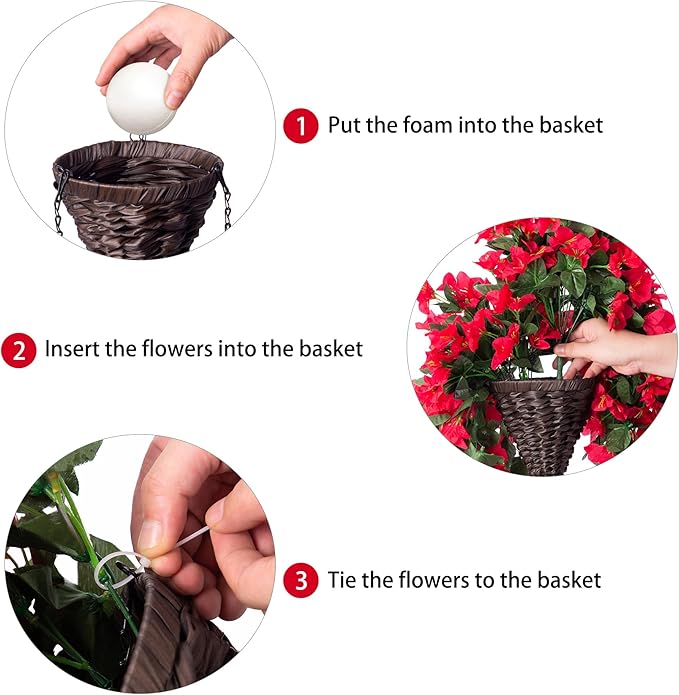 1 Put the foam into the basket

2 Insert the flowers into the basket

3 Tie the flowers to the basket