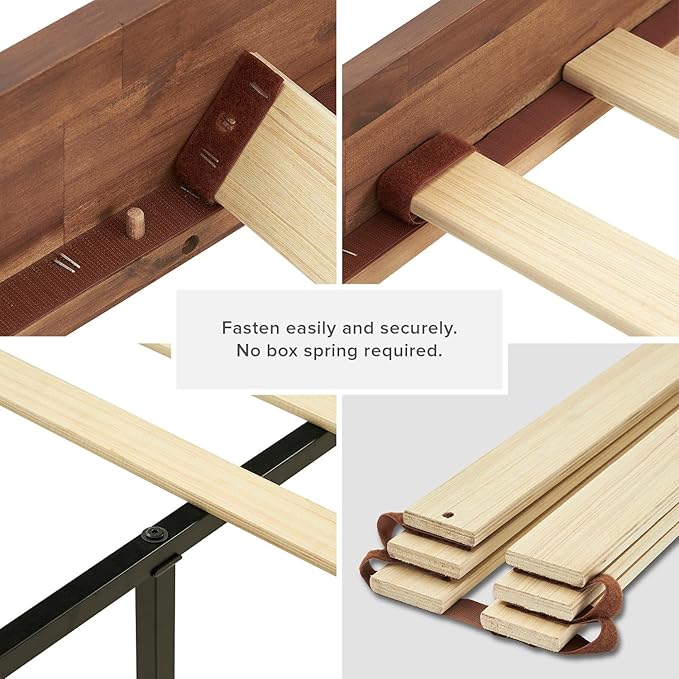 Fasten easily and securely.
No box spring required.