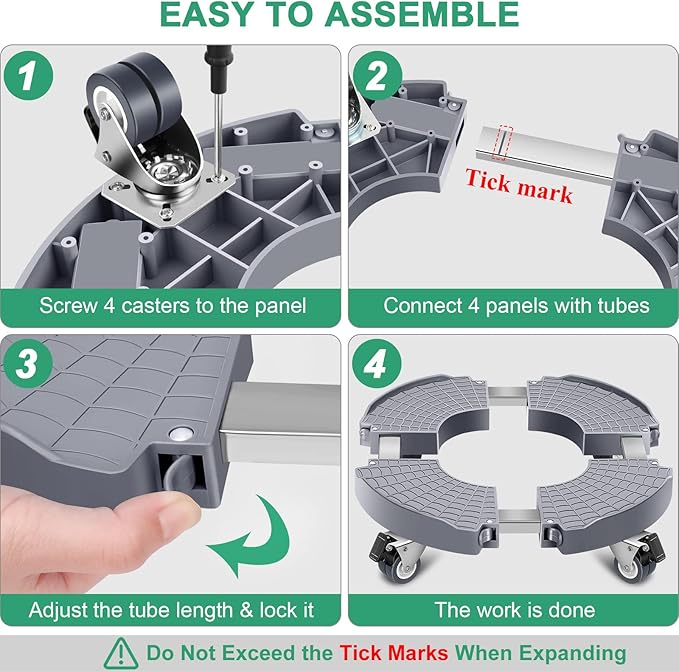 EASY TO ASSEMBLE

1
Screw 4 casters to the panel

2
Tick mark
Connect 4 panels with tubes

3
Adjust the tube length & lock it

4
The work is done

Do Not Exceed the Tick Marks When Expanding