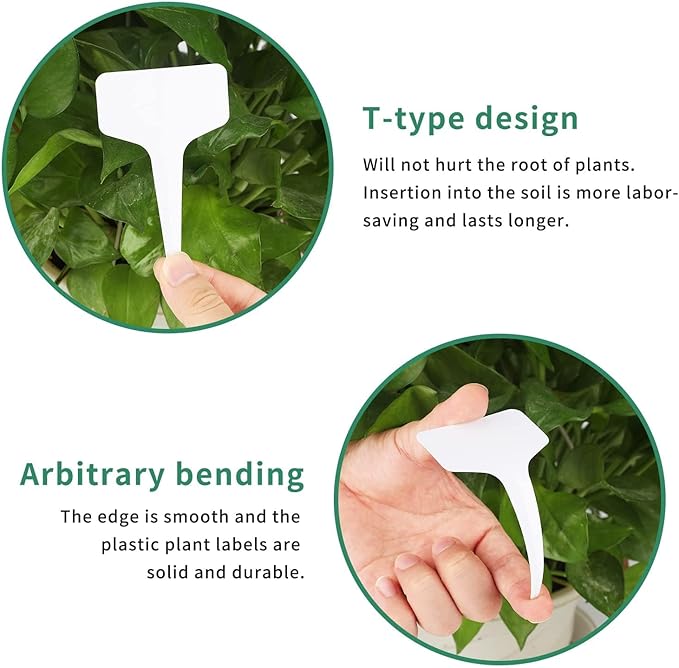 T-type design

Will not hurt the root of plants. Insertion into the soil is more labor-saving and lasts longer.

Arbitrary bending

The edge is smooth and the plastic plant labels are solid and durable.