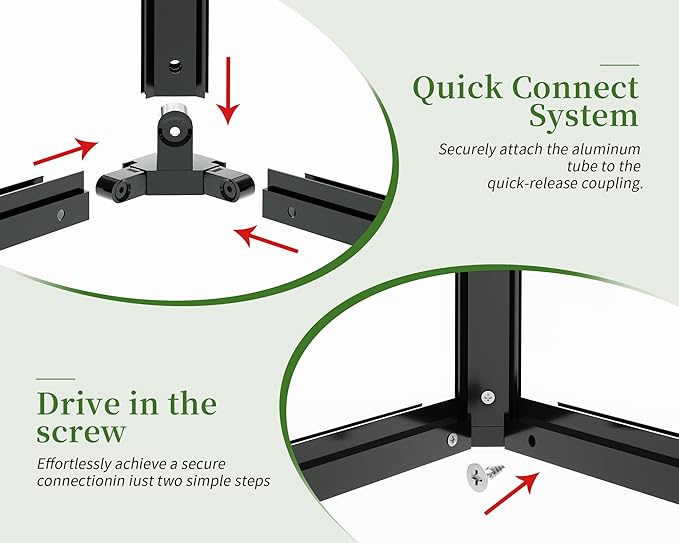 Quick Connect System

Securely attach the aluminum tube to the quick-release coupling.

Drive in the screw

Effortlessly achieve a secure connectionin iust two simple steps