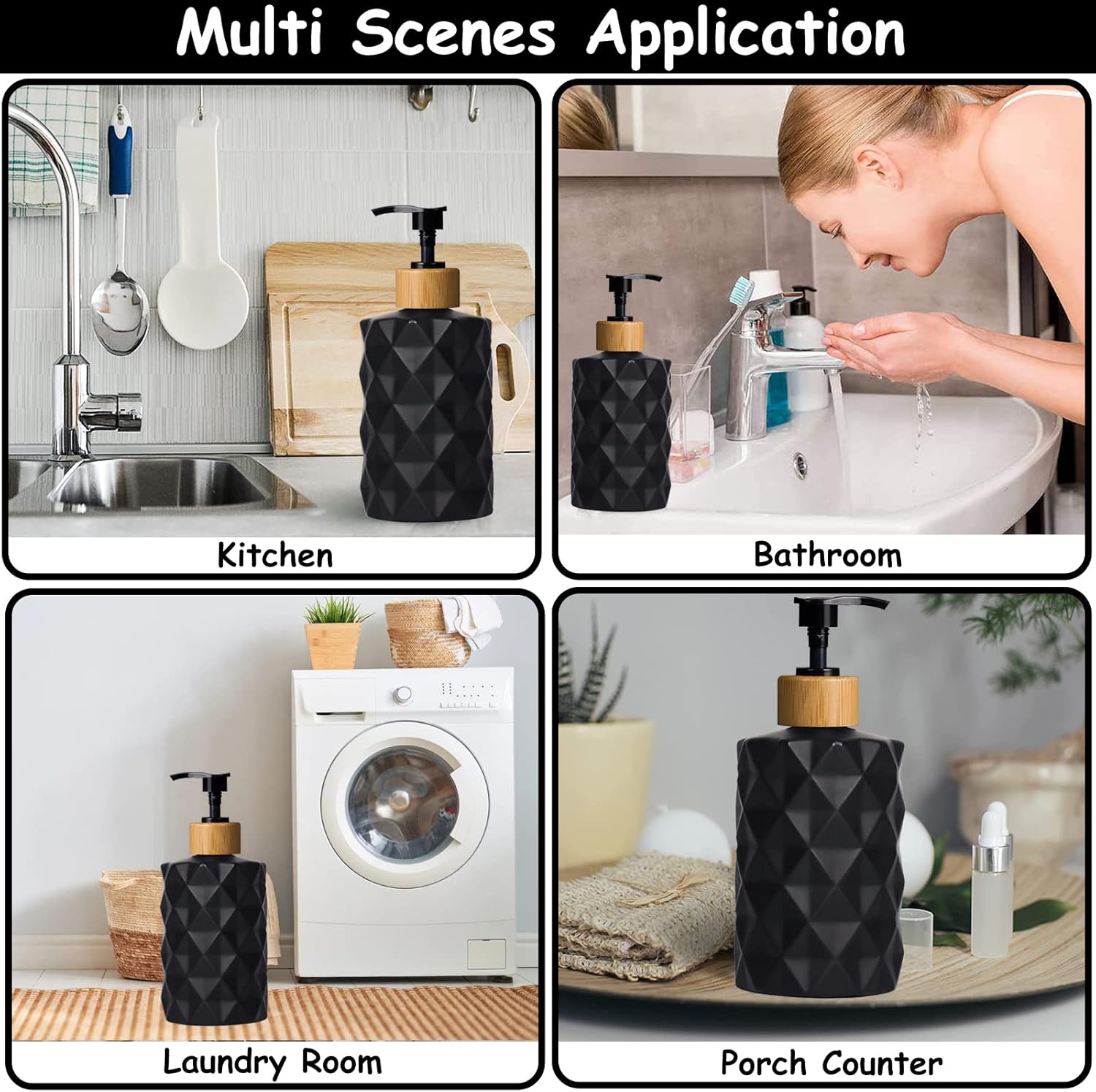 Multi Scenes Application

Kitchen

Bathroom

Laundry Room

Porch Counter