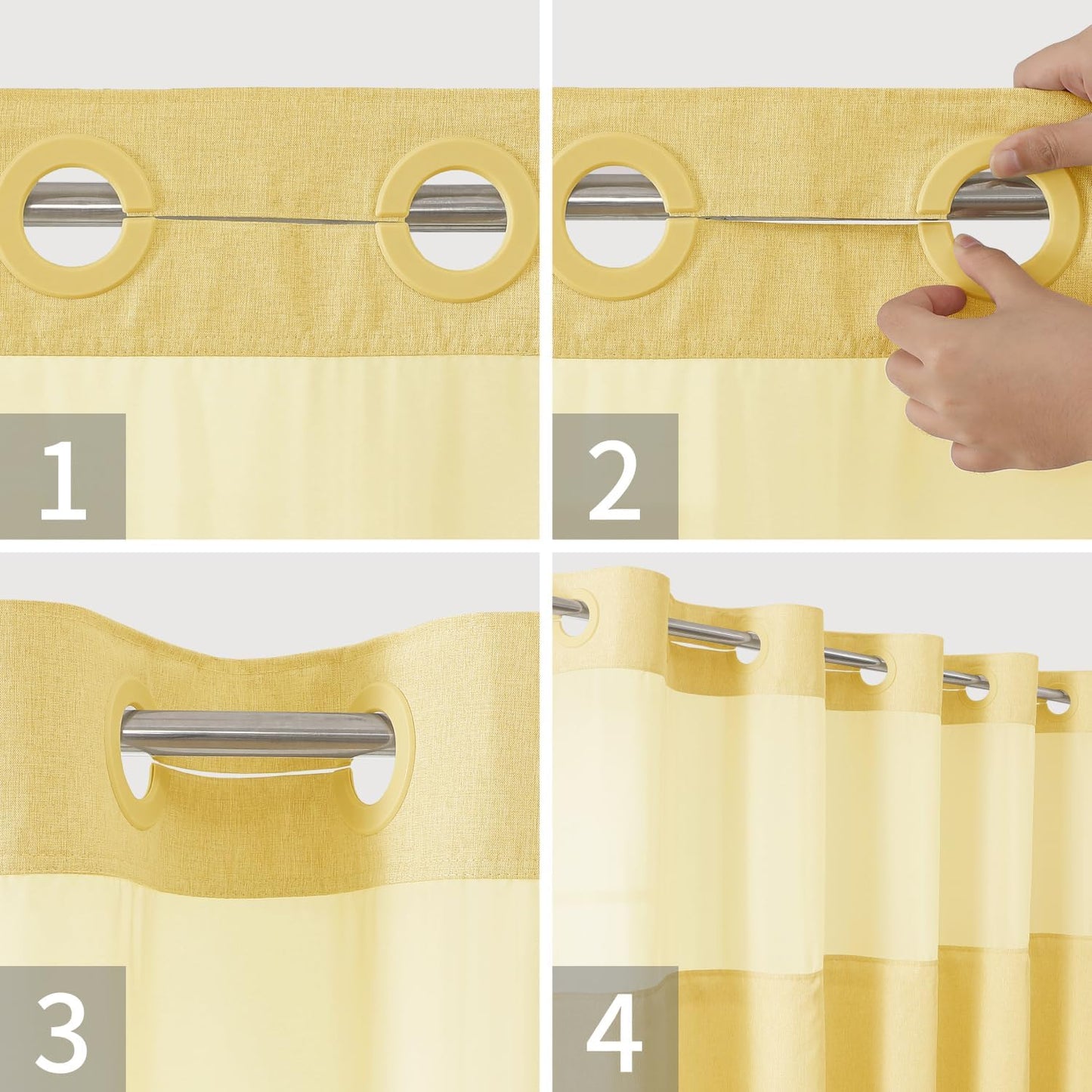 1

2

3

4