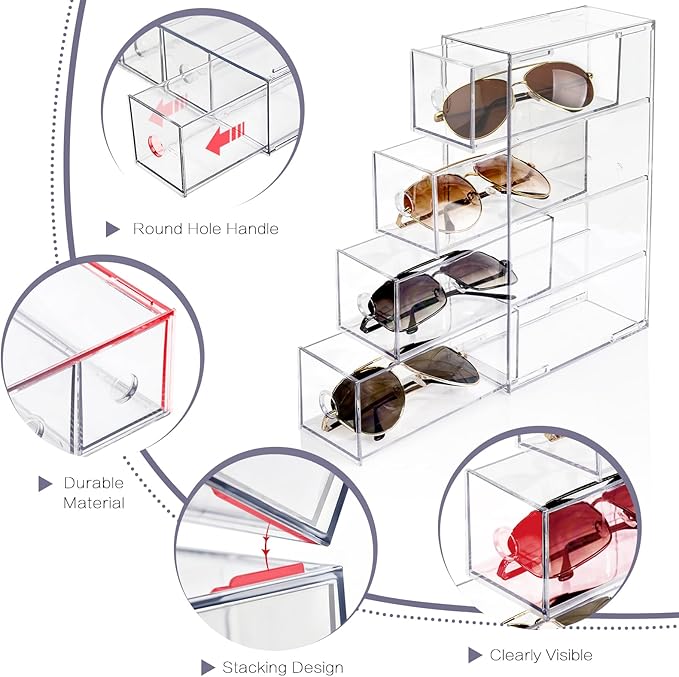 Round Hole Handle

Durable Material

Stacking Design

Clearly Visible