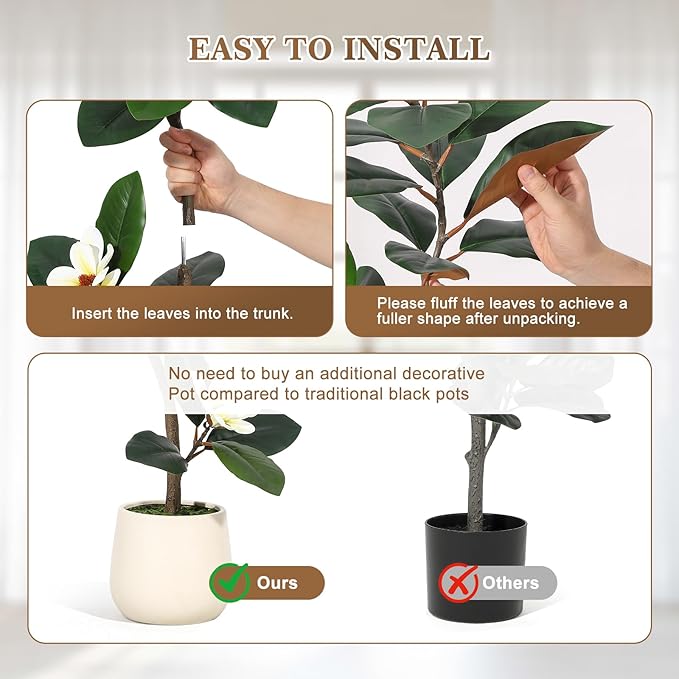 EASY TO INSTALL

Insert the leaves into the trunk.

Please fluff the leaves to achieve a fuller shape after unpacking.

No need to buy an additional decorative Pot compared to traditional black pots

Ours

Others