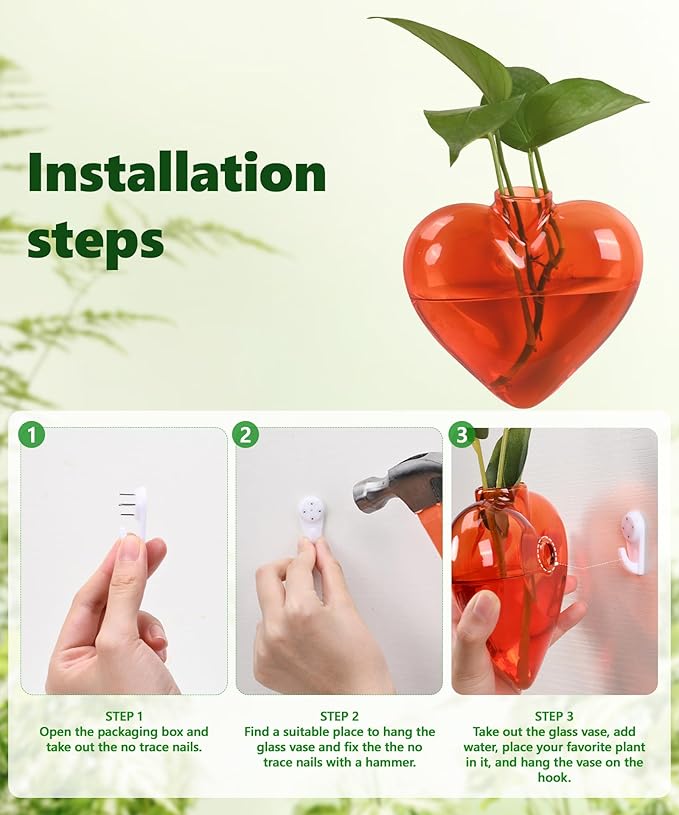 Installation steps

1

2

3

STEP 1
Open the packaging box and take out the no trace nails.

STEP 2
Find a suitable place to hang the glass vase and fix the the no trace nails with a hammer.

STEP 3
Take out the glass vase, add water, place your favorite plant in it, and hang the vase on the hook.