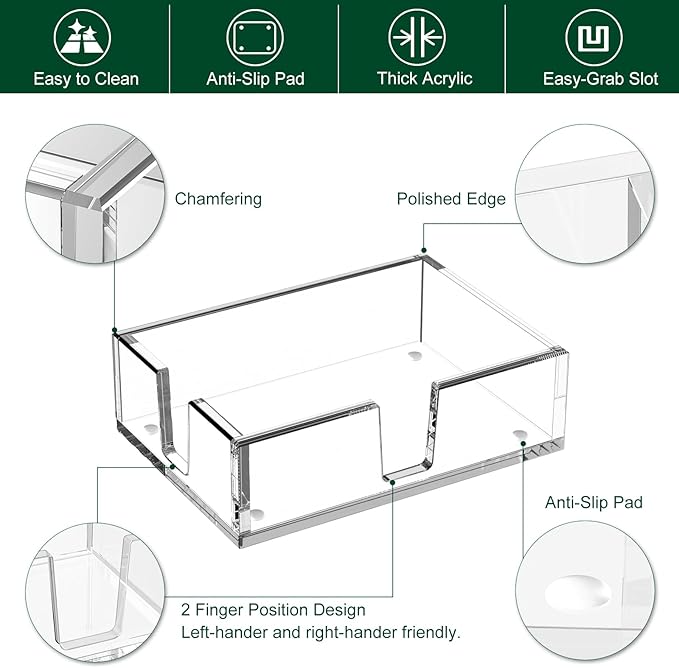 Easy to Clean
Anti-Slip Pad
Thick Acrylic
Easy-Grab Slot

Chamfering

Polished Edge

Anti-Slip Pad

2 Finger Position Design
Left-hander and right-hander friendly.