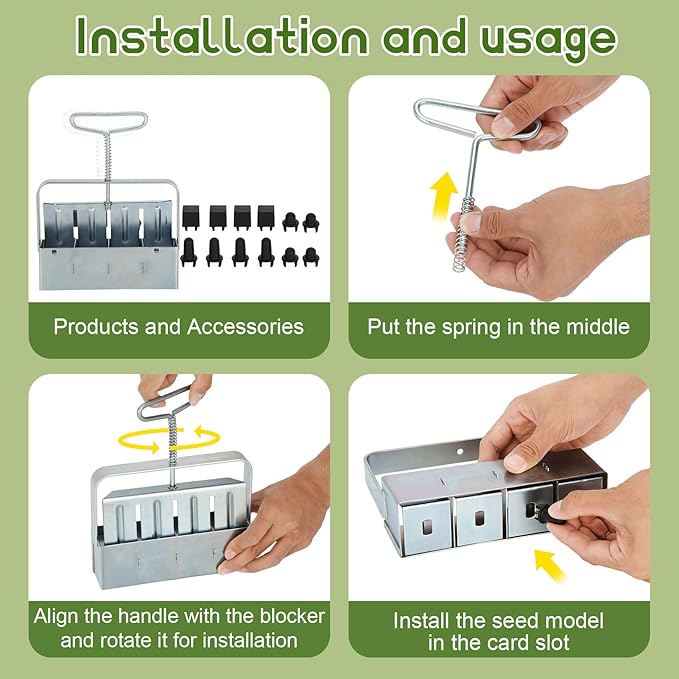 Installation and usage

Products and Accessories

Put the spring in the middle

Align the handle with the blocker and rotate it for installation

Install the seed model in the card slot